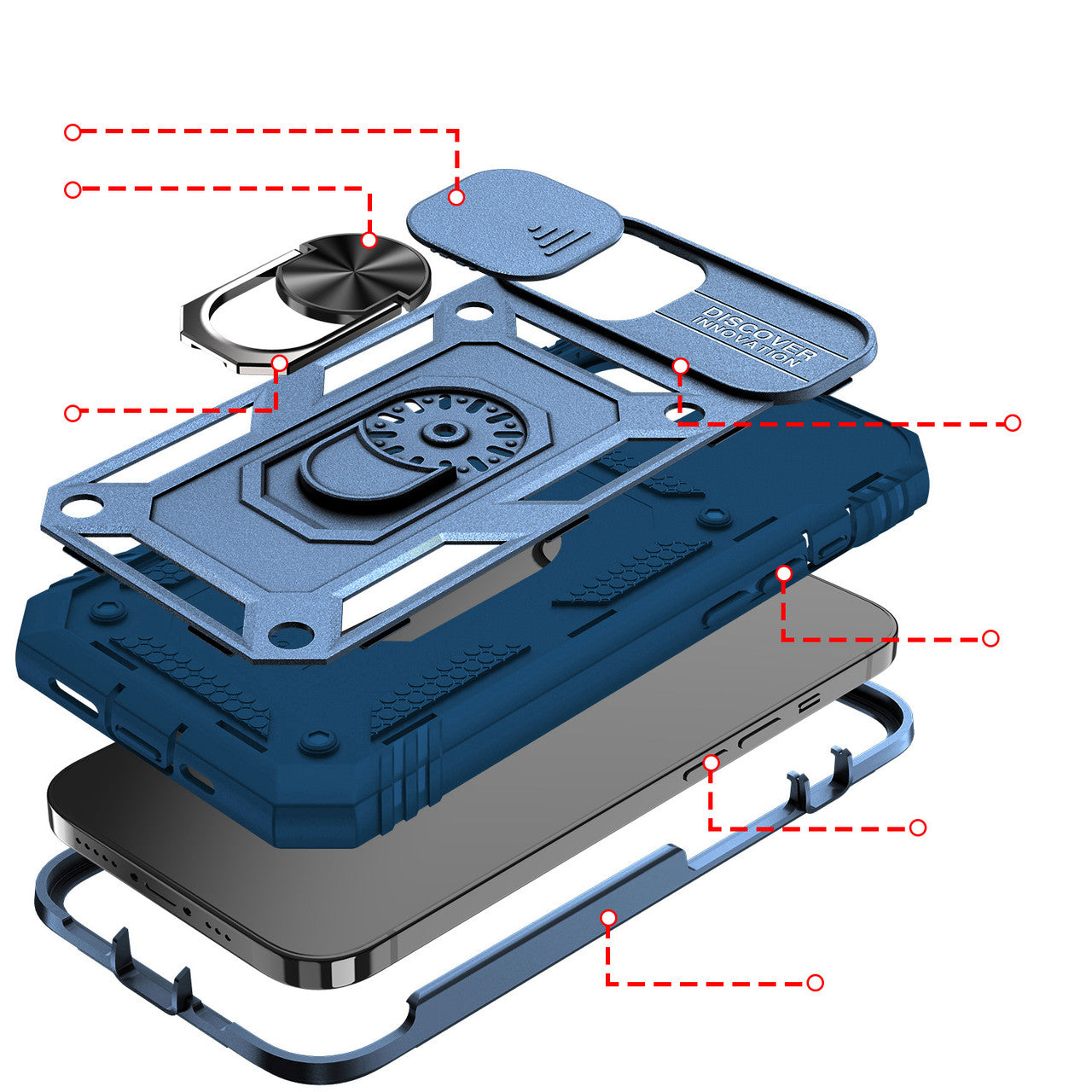 DISCOVER
INNOVATION