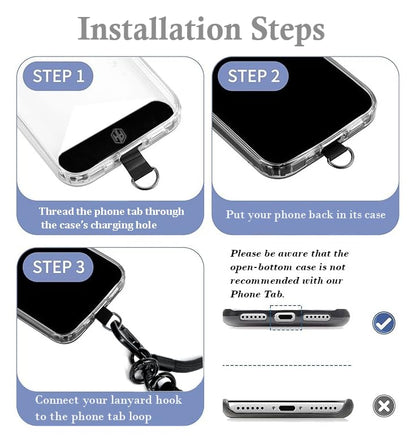 Installation Steps

STEP 1

Thread the phone tab through the case's charging hole

STEP 2

Put your phone back in its case

STEP 3

Connect your lanyard hook to the phone tab loop

Please be aware that the open-bottom case is not recommended with our Phone Tab.