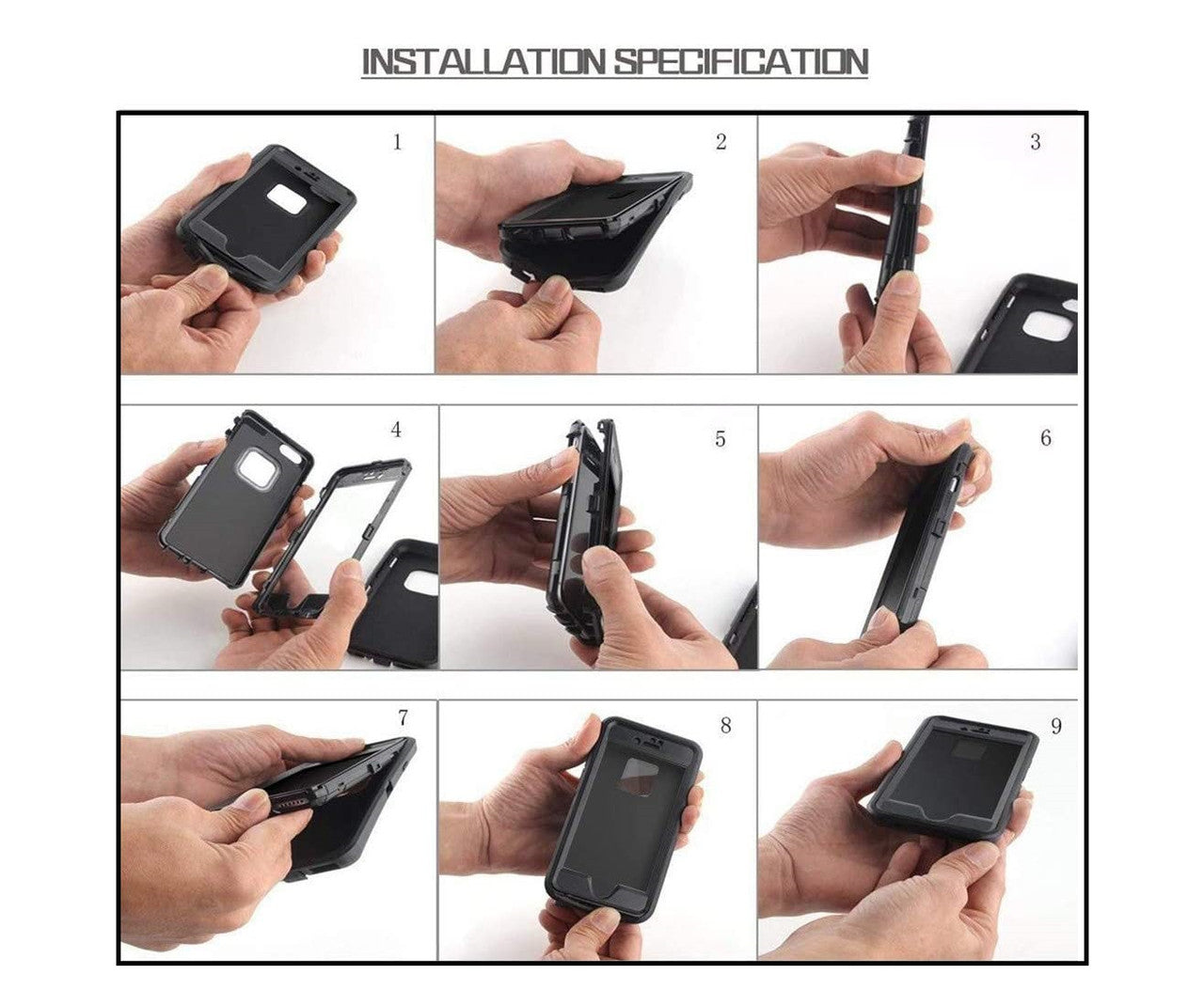 INSTALLATION SPECIFICATION

1

2

3

4

5

6

7

8

9